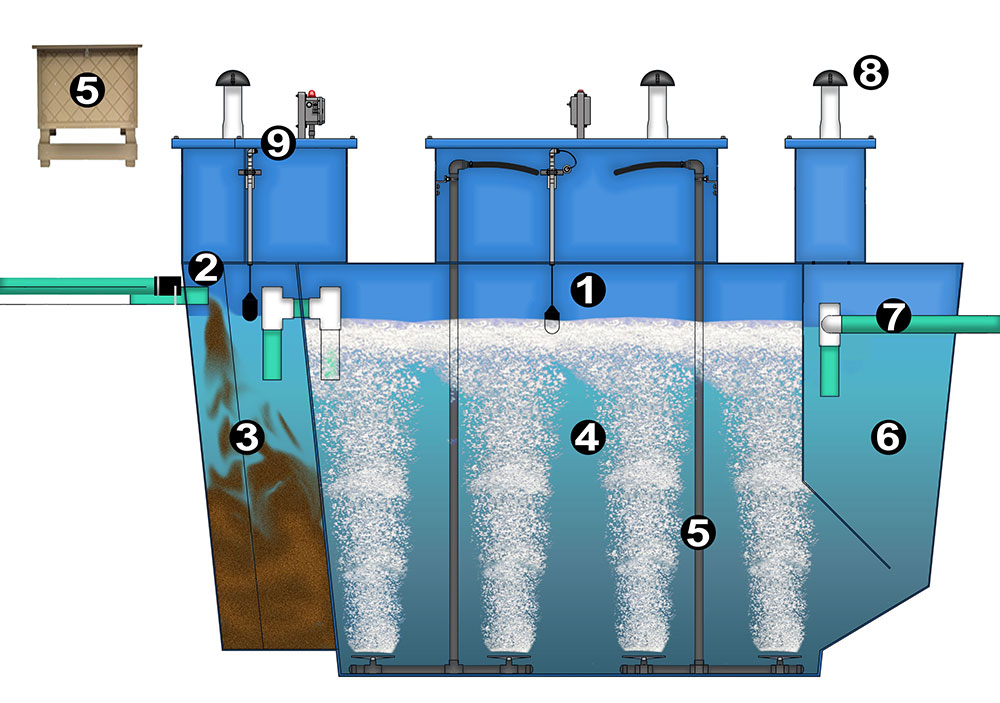 5
9
8
2
1
7
3
4
6
5